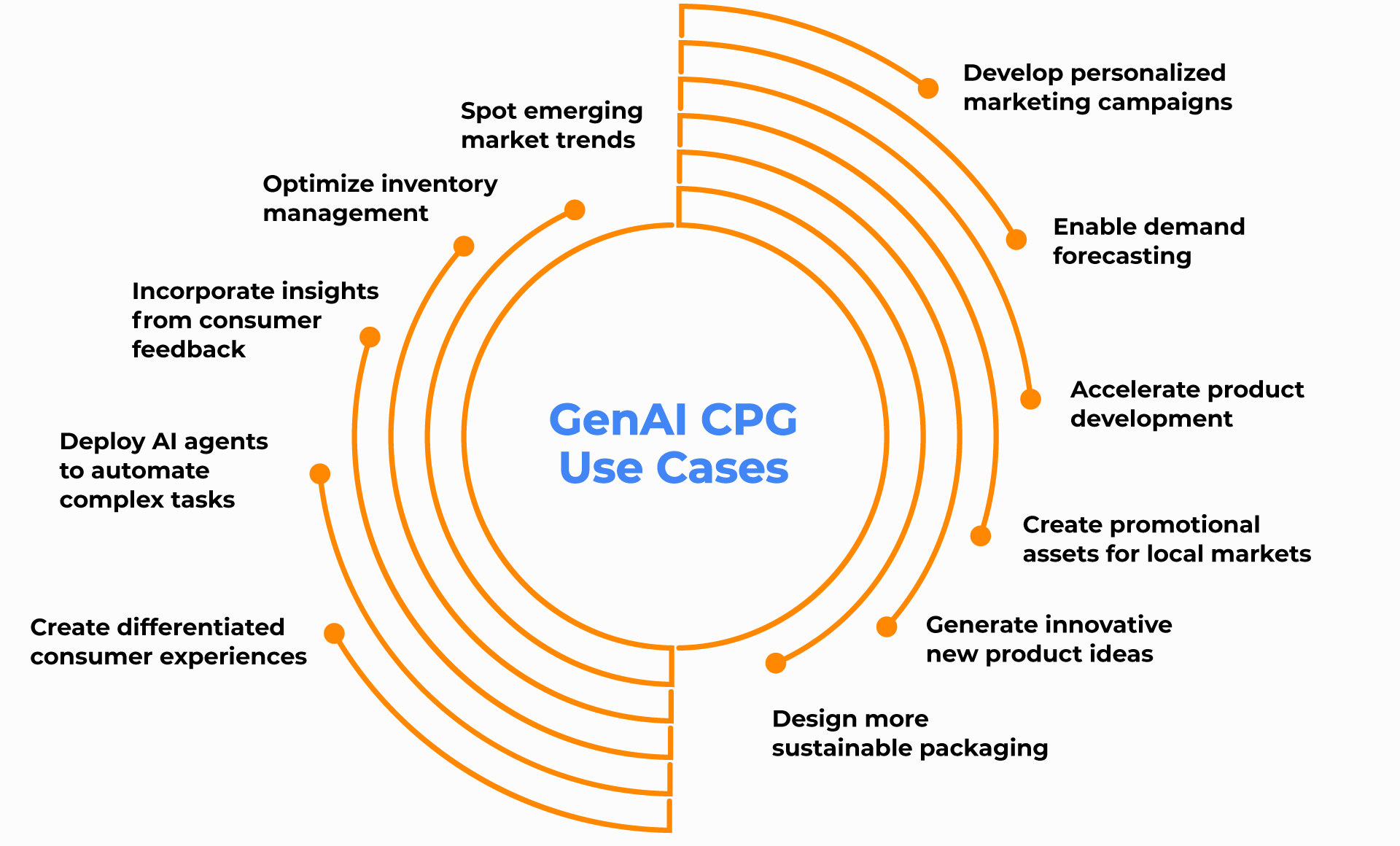 GenAI CPG Use Cases

Develop personalized marketing campaigns

Enable demand forecasting

Accelerate product development

Create promotional assets for local markets

Generate innovative new product ideas

Design more sustainable packaging

Create differentiated consumer experiences

Deploy AI agents to automate complex tasks

Incorporate insights from consumer feedback

Optimize inventory management

Spot emerging market trends