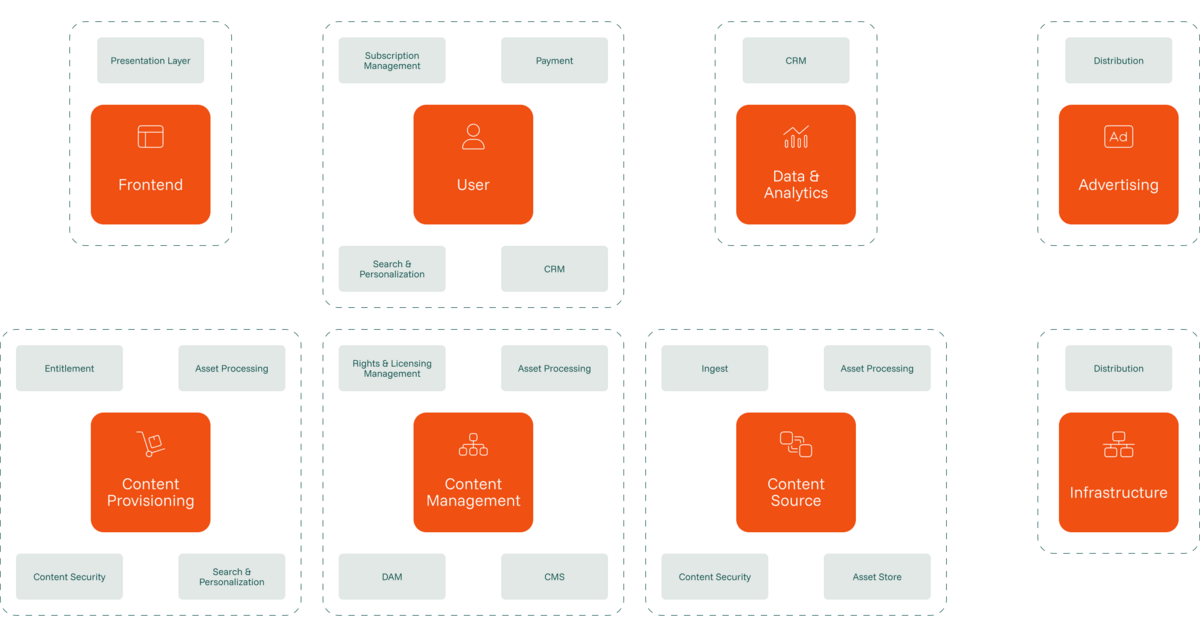 Presentation Layer

Frontend

Subscription Management

Payment

User

Search & Personalization

CRM

CRM

Data & Analytics

Distribution

Ad

Advertising

Entitlement

Asset Processing

Content Provisioning

Content Security

Search & Personalization

Rights & Licensing Management

Asset Processing

Content Management

DAM

CMS

Ingest

Asset Processing

Content Source

Content Security

Asset Store

Distribution

Infrastructure